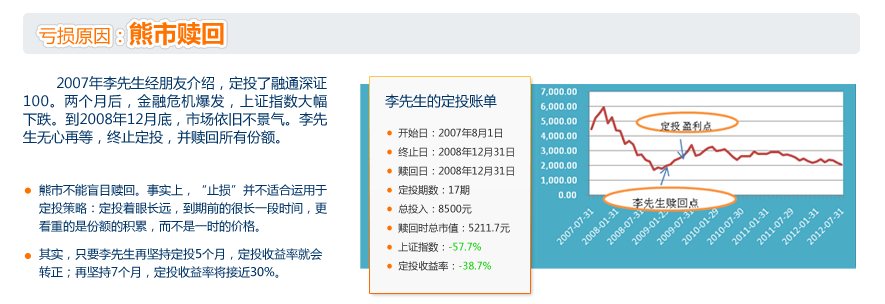 亏损原因：熊市赎回

2007年李先生经朋友介绍，定投了融通深证100。两个月后，金融危机爆发，上证指数大幅下跌。到2008年12月底，市场依旧不景气。李先生无心再等，终止定投，并赎回所有份额。

• 熊市不能盲目赎回。事实上，“止损”并不适合运用于定投策略：定投着眼长远，到期前的很长一段时间，更看重的是份额的积累，而不是一时的价格。

• 其实，只要李先生再坚持定投5个月，定投收益率就会转正；再坚持7个月，定投收益率将接近30%。

李先生的定投账单

• 开始日：2007年8月1日
• 终止日：2008年12月31日
• 赎回日：2008年12月31日
• 定投期数：17期
• 总投入：8500元
• 赎回时总市值：5211.7元
• 上证指数：-57.7%
• 定投收益率：-38.7%

7,000.00
6,000.00
5,000.00
4,000.00
3,000.00
2,000.00
1,000.00
0.00

定投盈利点

李先生赎回点

2007-07-31
2008-01-31
2008-07-31
2009-01-29
2009-07-31
2010-01-29
2010-07-30
2011-01-31
2011-07-29
2012-01-31
2012-07-31