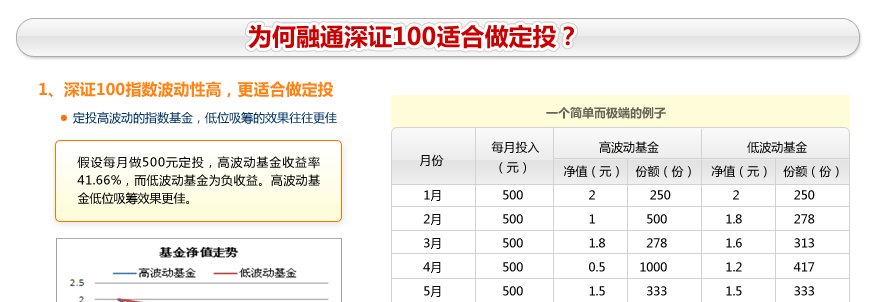 为何融通深证100适合做定投？

1、深证100指数波动性高，更适合做定投

• 定投高波动的指数基金，低位吸筹的效果往往更佳

假设每月做500元定投，高波动基金收益率41.66%，而低波动基金为负收益。高波动基金低位吸筹效果更佳。

基金净值走势

高波动基金 低波动基金

2.5

2

一个简单而极端的例子

| 月份 | 每月投入（元） | 高波动基金 |  | 低波动基金 |  |
|---|---|---|---|---|---|
|  |  | 净值（元） | 份额（份） | 净值（元） | 份额（份） |
| 1月 | 500 | 2 | 250 | 2 | 250 |
| 2月 | 500 | 1 | 500 | 1.8 | 278 |
| 3月 | 500 | 1.8 | 278 | 1.6 | 313 |
| 4月 | 500 | 0.5 | 1000 | 1.2 | 417 |
| 5月 | 500 | 1.5 | 333 | 1.5 | 333 |